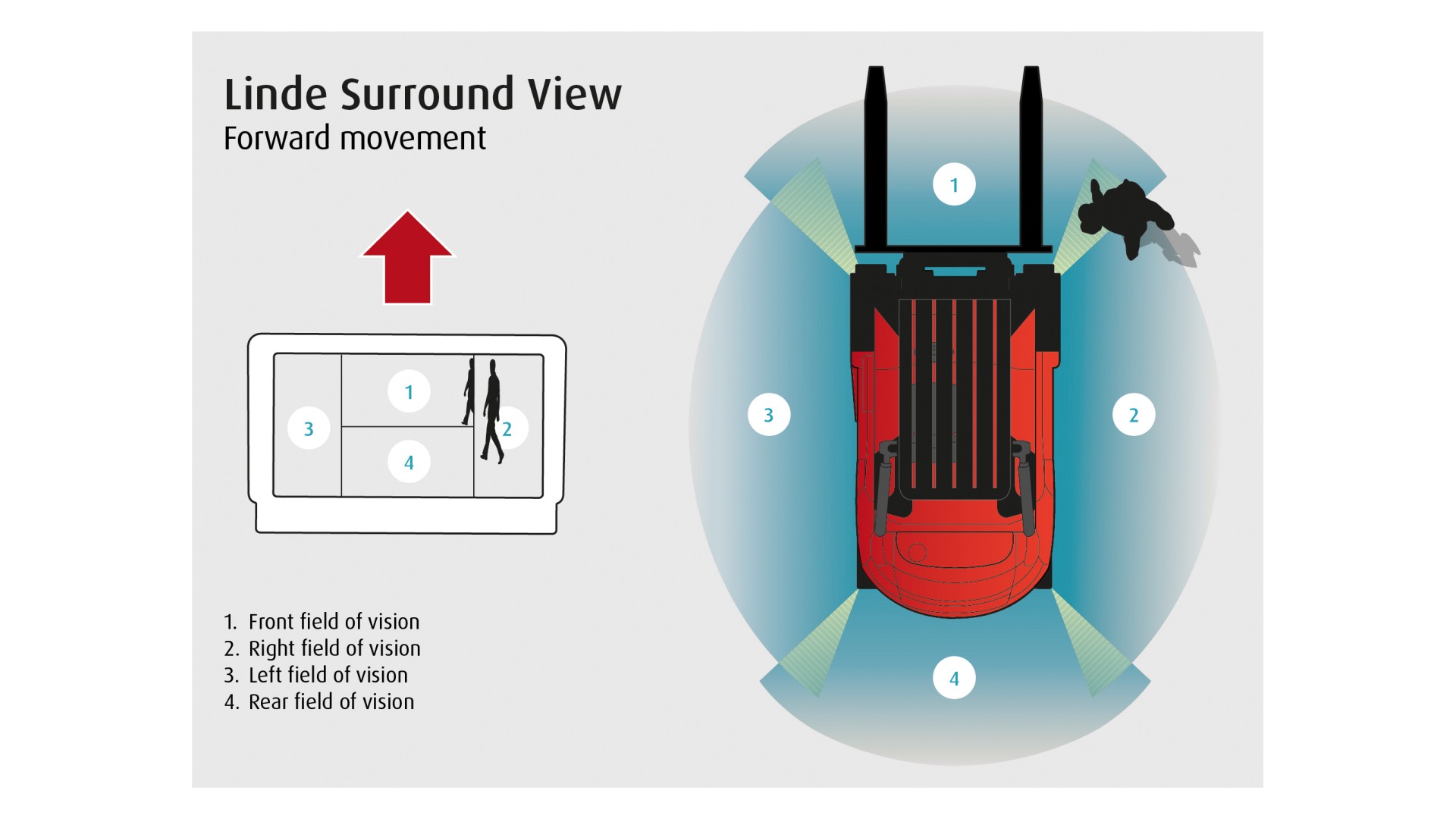 Linde Surround View
Forward movement

3
1
2
4

1. Front field of vision
2. Right field of vision
3. Left field of vision
4. Rear field of vision

1
3
2
4